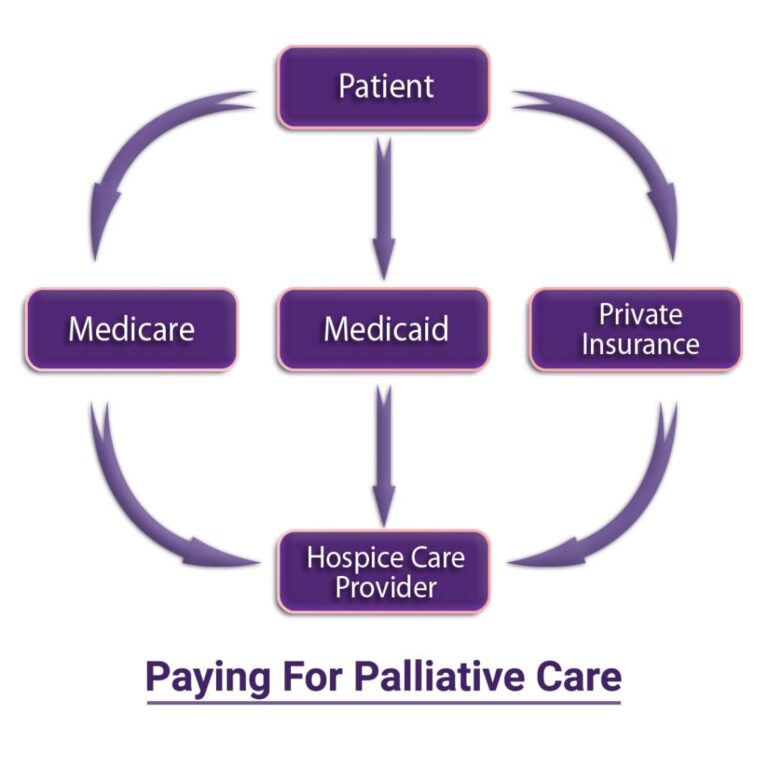 Patient

Medicare

Medicaid

Private Insurance

Hospice Care Provider

Paying For Palliative Care